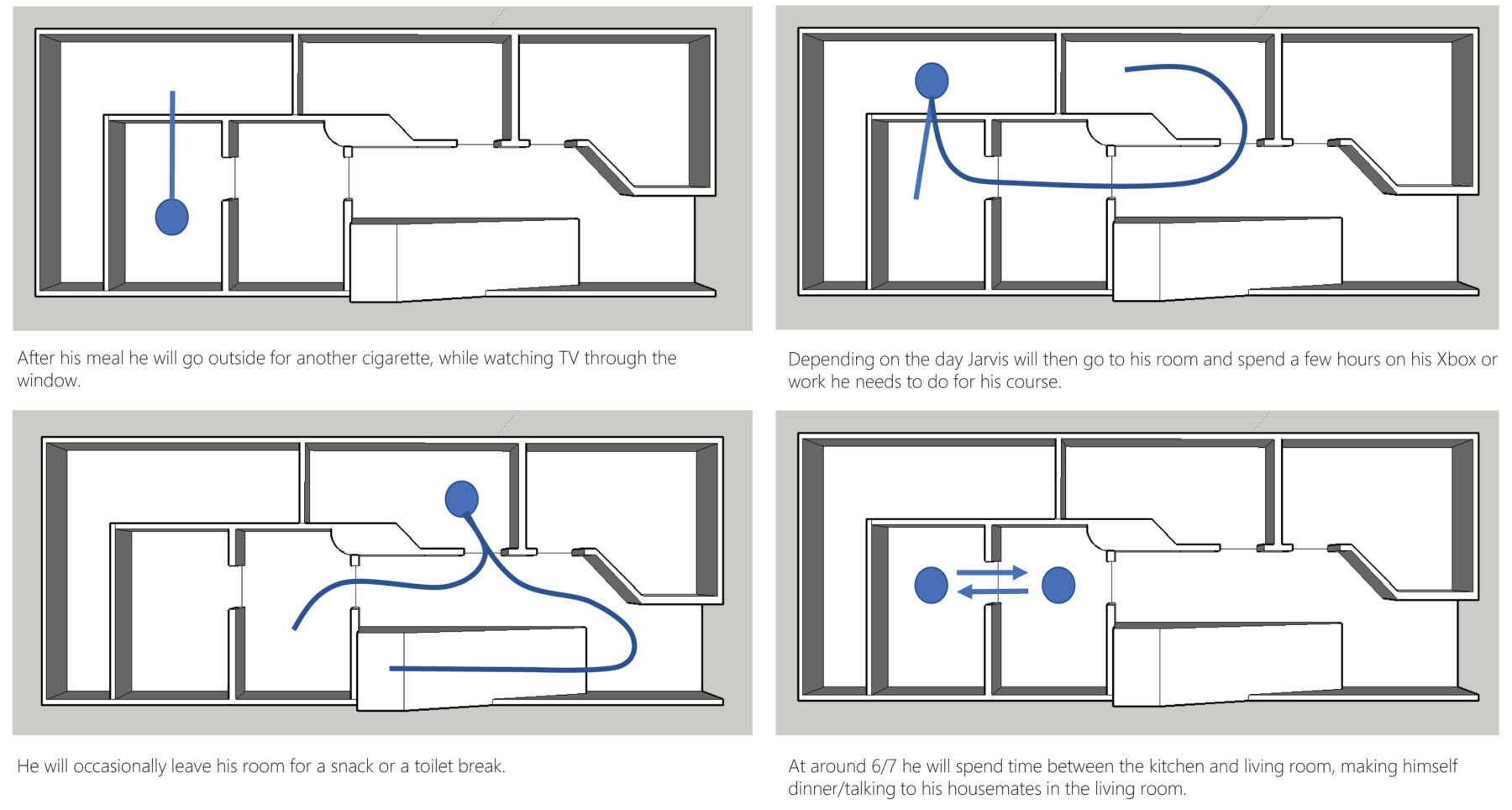 After his meal he will go outside for another cigarette, while watching TV through the window.

Depending on the day Jarvis will then go to his room and spend a few hours on his Xbox or work he needs to do for his course.

He will occasionally leave his room for a snack or a toilet break.

At around 6/7 he will spend time between the kitchen and living room, making himself dinner/talking to his housemates in the living room.